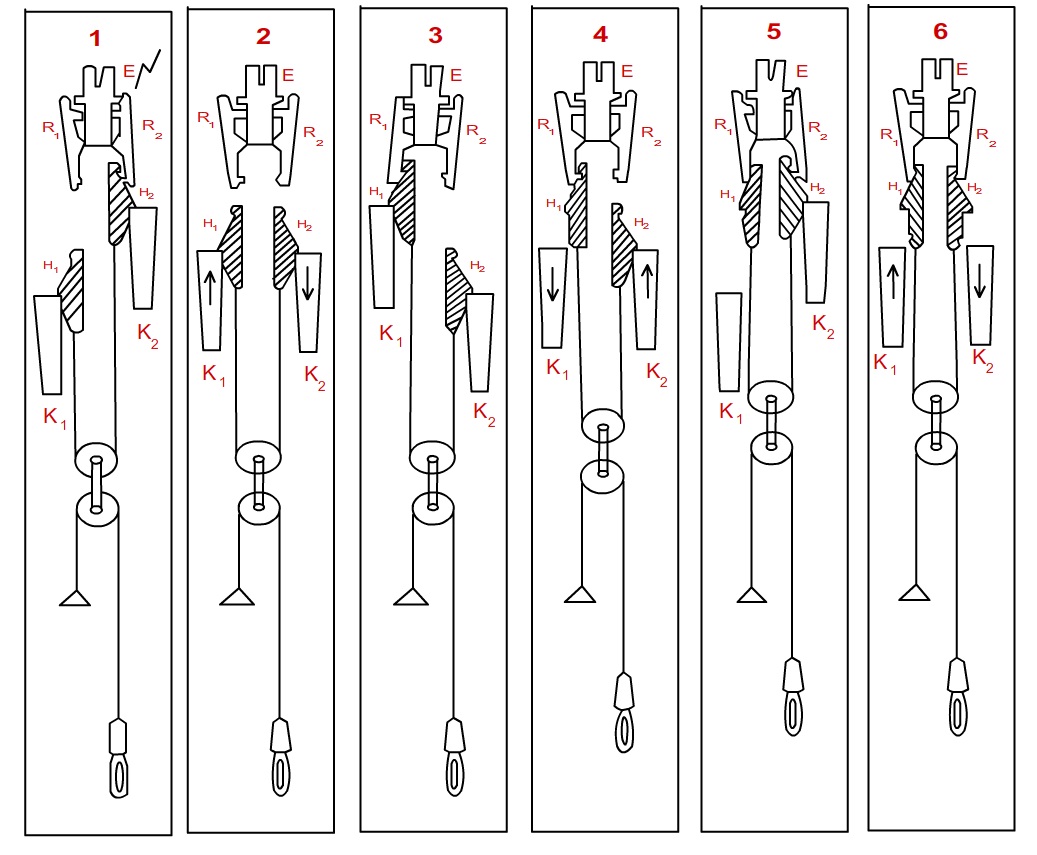 1
E
$R_1$
$R_2$
$H_2$
$H_1$
$K_2$
$K_1$

2
E
$R_1$
$R_2$
$H_1$
$H_2$
$K_1$
$K_2$

3
E
$R_1$
$R_2$
$H_1$
$H_2$
$K_1$
$K_2$

4
E
$R_1$
$R_2$
$H_1$
$H_2$
$K_1$
$K_2$

5
E
$R_1$
$R_2$
$H_1$
$H_2$
$K_2$
$K_1$

6
E
$R_1$
$R_2$
$H_1$
$H_2$
$K_1$
$K_2$