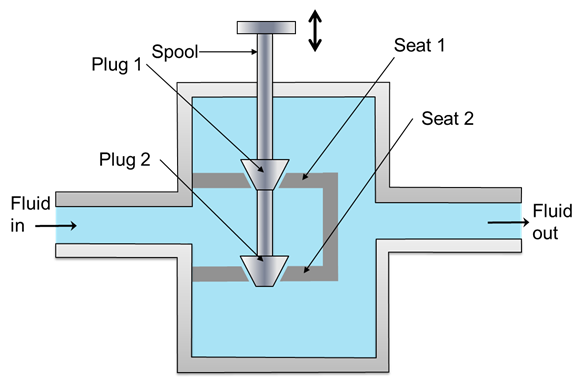 Spool

Plug 1

Seat 1

Seat 2

Plug 2

Fluid in

Fluid out