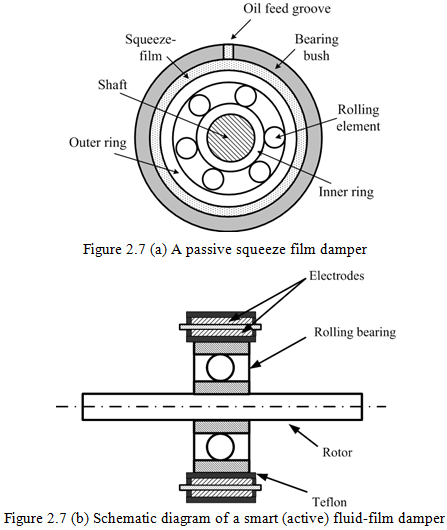 Oil feed groove

Squeeze-film

Bearing bush

Shaft

Rolling element

Outer ring

Inner ring

Figure 2.7 (a) A passive squeeze film damper

Electrodes

Rolling bearing

Rotor

Teflon

Figure 2.7 (b) Schematic diagram of a smart (active) fluid-film damper