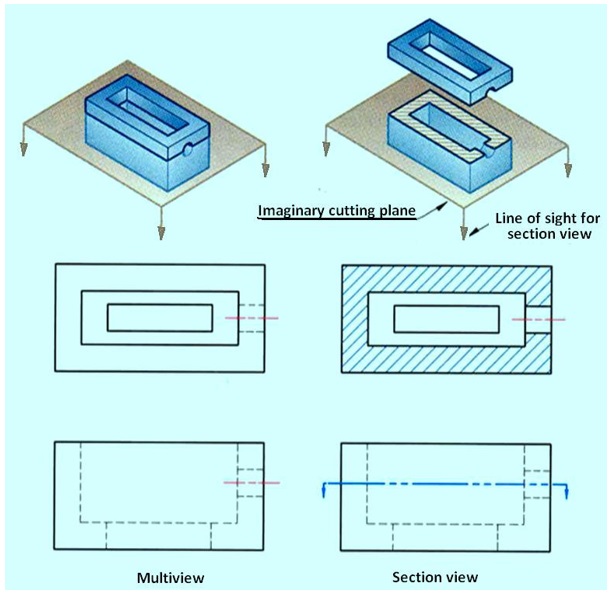 Imaginary cutting plane

Line of sight for section view

Multiview

Section view