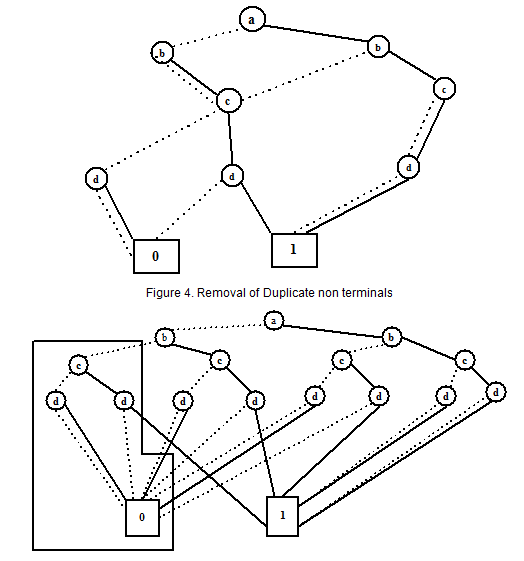 a
b
b
c
c
d
d
d
0
1

Figure 4. Removal of Duplicate non terminals

a
b
b
c
c
c
c
d
d
d
d
d
d
d
d
0
1