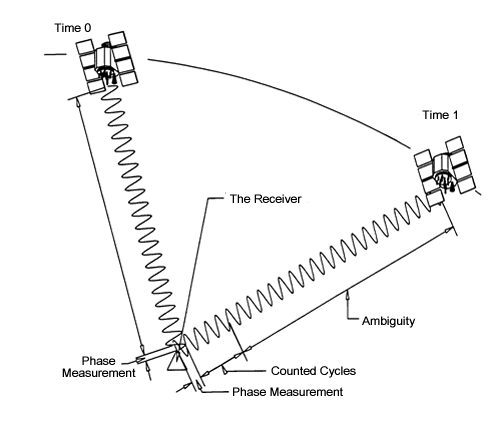 Time 0

Time 1

The Receiver

Ambiguity

Phase Measurement

Counted Cycles

Phase Measurement