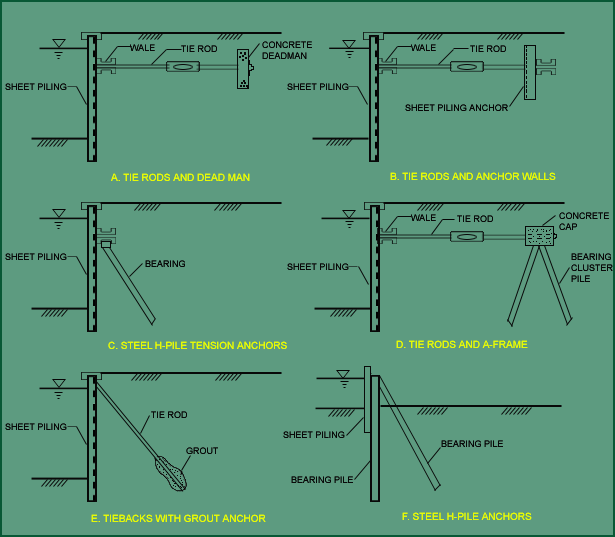 WALE
TIE ROD
CONCRETE DEADMAN
SHEET PILING
A. TIE RODS AND DEAD MAN

WALE
TIE ROD
SHEET PILING
SHEET PILING ANCHOR
B. TIE RODS AND ANCHOR WALLS

SHEET PILING
BEARING
C. STEEL H-PILE TENSION ANCHORS

WALE
TIE ROD
CONCRETE CAP
SHEET PILING
BEARING CLUSTER PILE
D. TIE RODS AND A-FRAME

SHEET PILING
TIE ROD
GROUT
E. TIEBACKS WITH GROUT ANCHOR

SHEET PILING
BEARING PILE
BEARING PILE
F. STEEL H-PILE ANCHORS