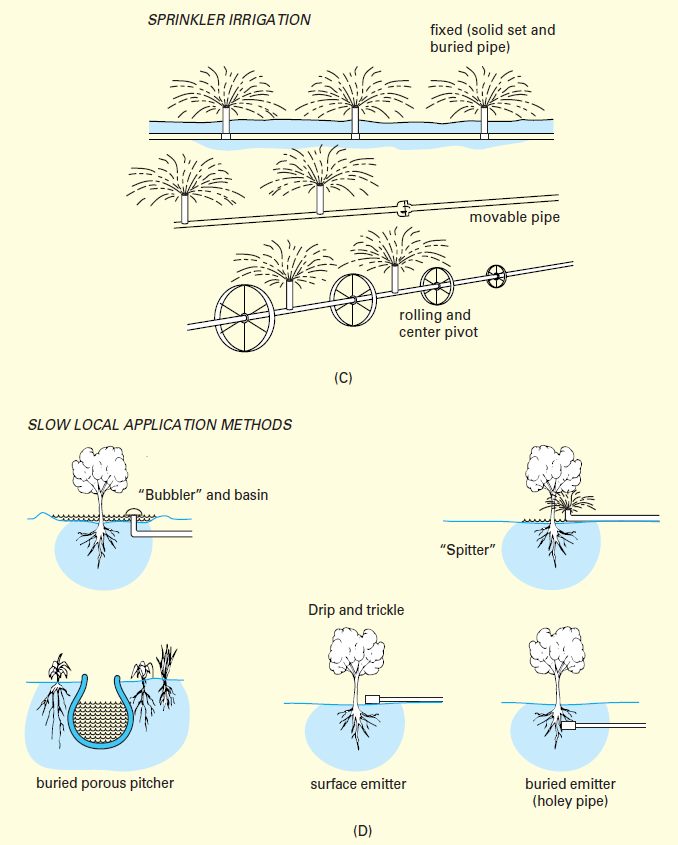 SPRINKLER IRRIGATION

fixed (solid set and buried pipe)

movable pipe

rolling and center pivot

(C)

SLOW LOCAL APPLICATION METHODS

"Bubbler" and basin

"Spitter"

Drip and trickle

buried porous pitcher

surface emitter

buried emitter (holey pipe)

(D)