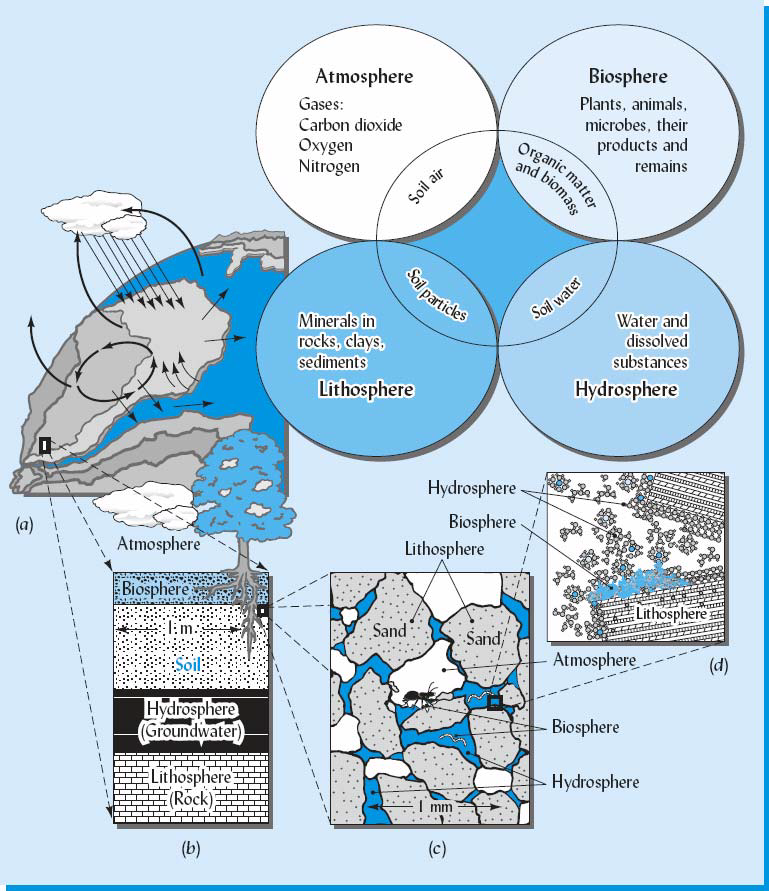 Atmosphere
Gases:
Carbon dioxide
Oxygen
Nitrogen

Biosphere
Plants, animals, microbes, their products and remains

Soil air

Organic matter and biomass

Soil particles

Soil water

Minerals in rocks, clays, sediments
Lithosphere

Water and dissolved substances
Hydrosphere

(a)

Atmosphere

Biosphere
1 m
Soil
Hydrosphere (Groundwater)
Lithosphere (Rock)

(b)

Lithosphere
Sand
Sand
Atmosphere
Biosphere
Hydrosphere
1 mm

(c)

Hydrosphere
Biosphere
Lithosphere

(d)