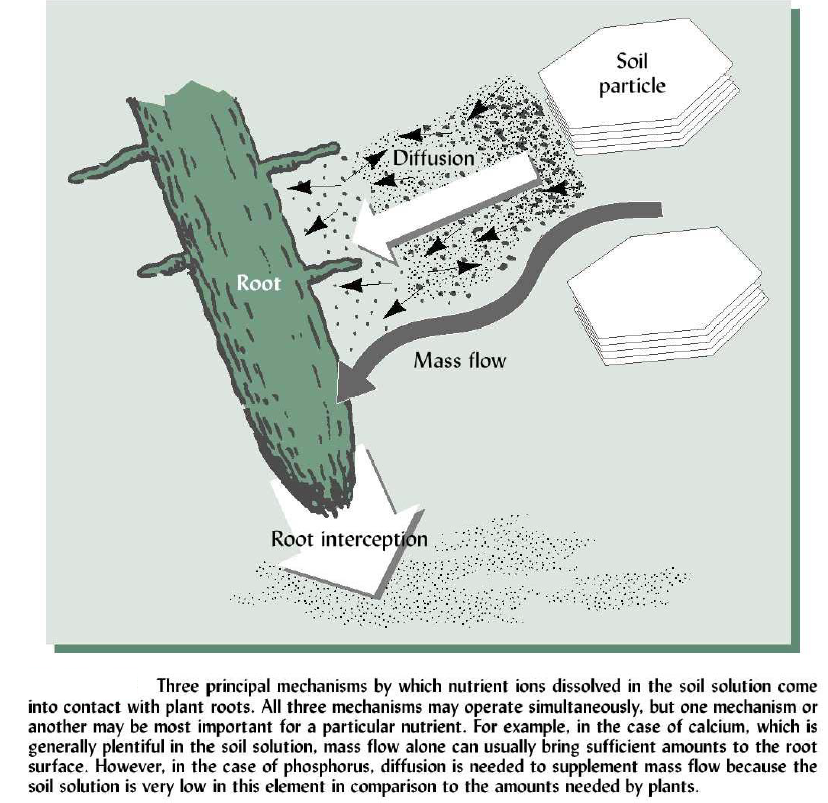 Soil particle

Diffusion

Root

Mass flow

Root interception

Three principal mechanisms by which nutrient ions dissolved in the soil solution come into contact with plant roots. All three mechanisms may operate simultaneously, but one mechanism or another may be most important for a particular nutrient. For example, in the case of calcium, which is generally plentiful in the soil solution, mass flow alone can usually bring sufficient amounts to the root surface. However, in the case of phosphorus, diffusion is needed to supplement mass flow because the soil solution is very low in this element in comparison to the amounts needed by plants.