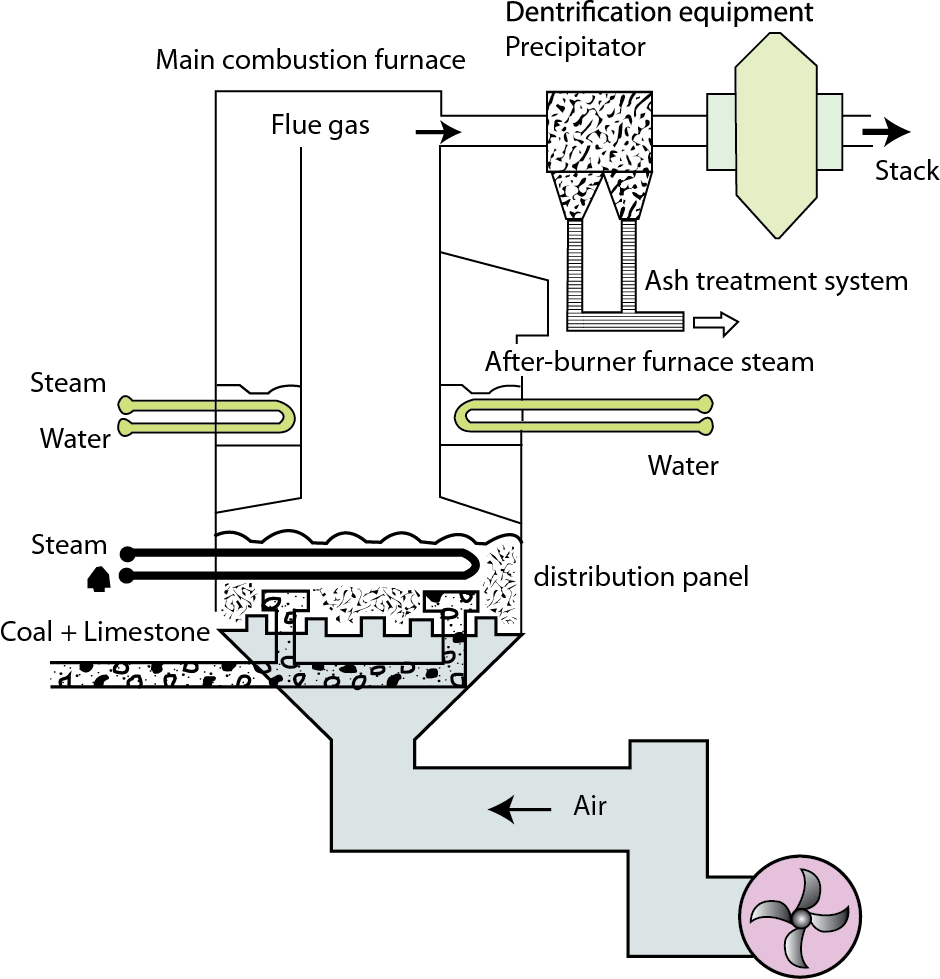 Dentrification equipment
Precipitator
Main combustion furnace
Flue gas
Stack
Ash treatment system
After-burner furnace steam
Steam
Water
Water
Steam
distribution panel
Coal + Limestone
Air