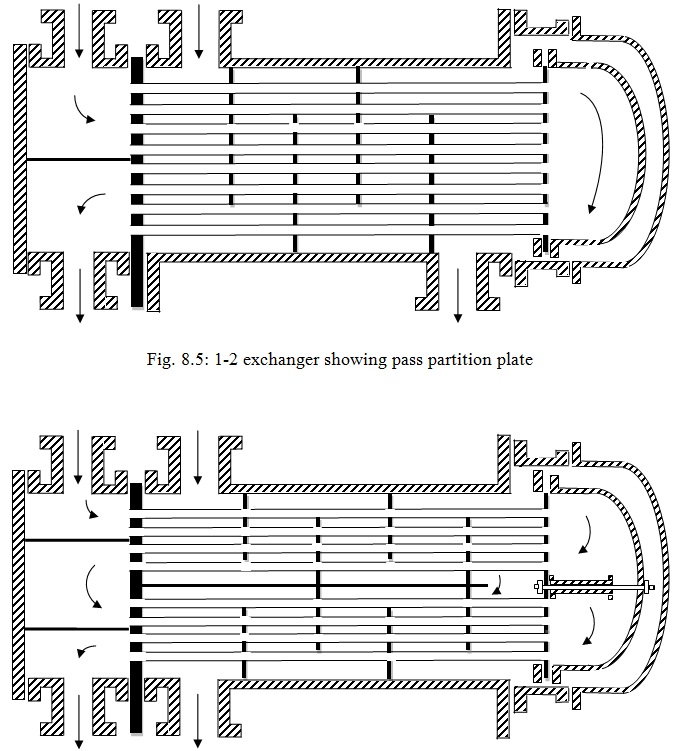 Fig. 8.5: 1-2 exchanger showing pass partition plate