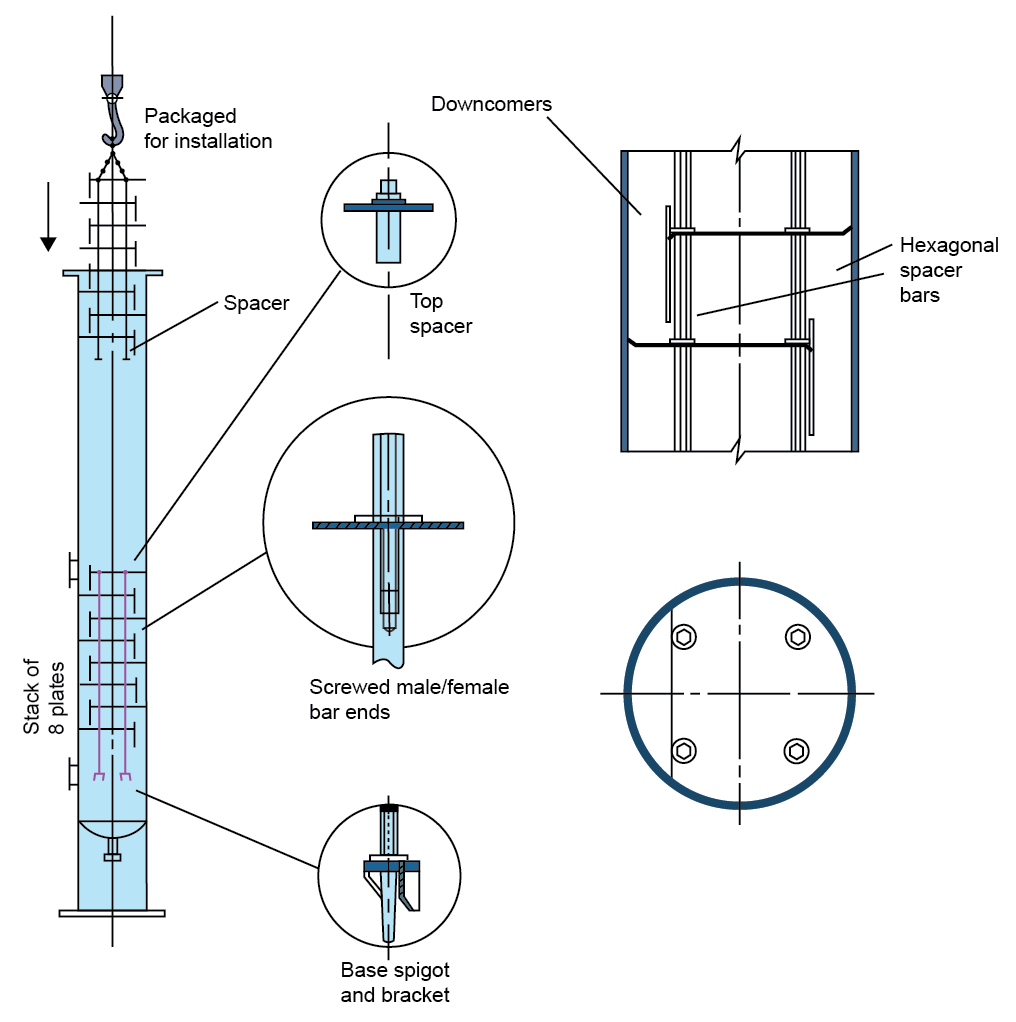 Packaged for installation

Spacer

Stack of 8 plates

Top spacer

Screwed male/female bar ends

Base spigot and bracket

Downcomers

Hexagonal spacer bars