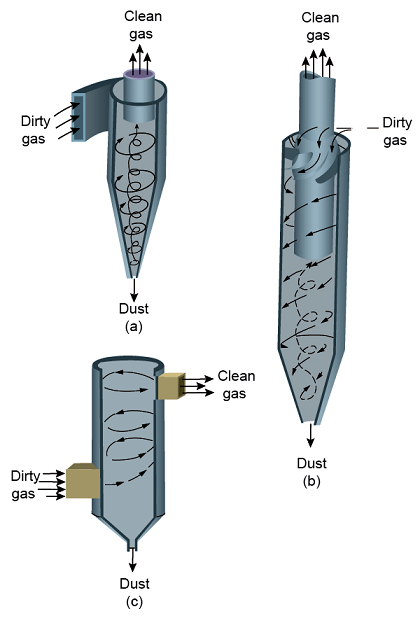 Clean gas

Dirty gas

Dust
(a)

Clean gas

Dirty gas

Dust
(b)

Clean gas

Dirty gas

Dust
(c)