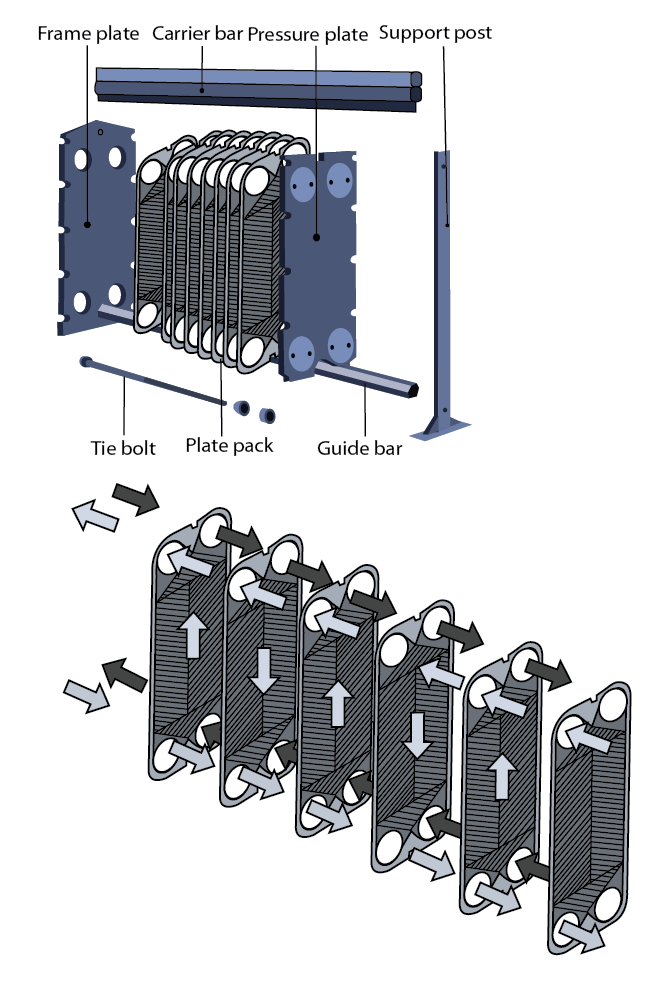 Frame plate Carrier bar Pressure plate Support post

Tie bolt Plate pack Guide bar