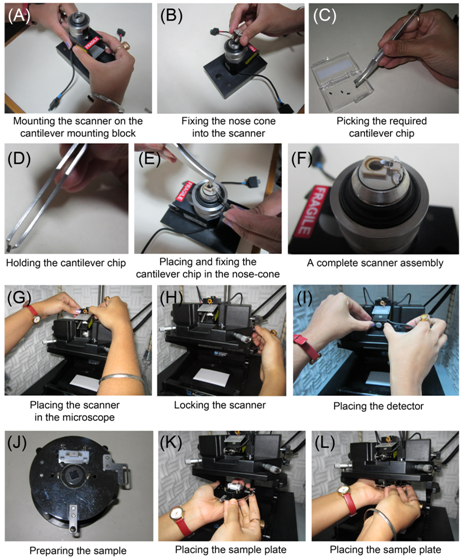 (A)
FRAGILE
Mounting the scanner on the cantilever mounting block

(B)
Fixing the nose cone into the scanner

(C)
Picking the required cantilever chip

(D)
Holding the cantilever chip

(E)
FRAGILE
Placing and fixing the cantilever chip in the nose-cone

(F)
FRAGILE
A complete scanner assembly

(G)
Placing the scanner in the microscope

(H)
Locking the scanner

(I)
Placing the detector

(J)
Preparing the sample

(K)
Placing the sample plate

(L)
Placing the sample plate