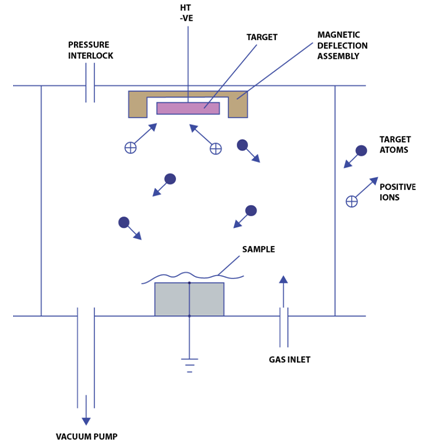 HT
-VE

PRESSURE INTERLOCK

TARGET

MAGNETIC DEFLECTION ASSEMBLY

TARGET ATOMS

POSITIVE IONS

SAMPLE

GAS INLET

VACUUM PUMP