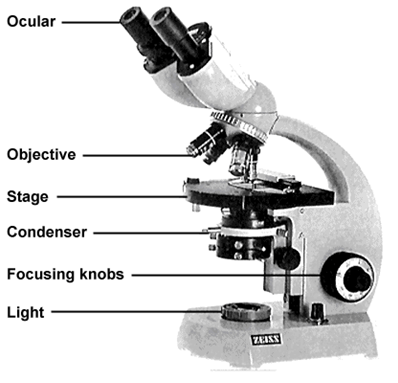 Ocular

Objective

Stage

Condenser

Focusing knobs

Light

ZEISS