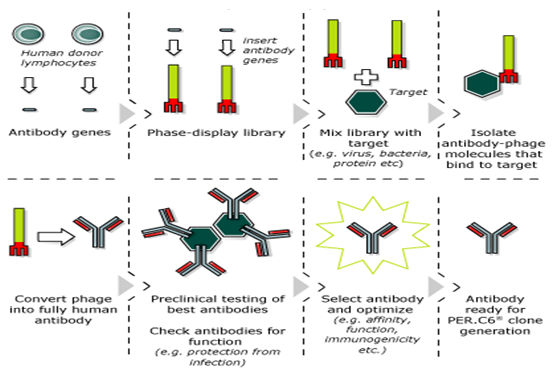 Human donor lymphocytes

Antibody genes

insert antibody genes

Phase-display library

Target

Mix library with target
(e.g. virus, bacteria, protein etc)

Isolate antibody-phage molecules that bind to target

Convert phage into fully human antibody

Preclinical testing of best antibodies

Check antibodies for function
(e.g. protection from infection)

Select antibody and optimize
(e.g. affinity, function, immunogenicity etc.)

Antibody ready for PER.C6® clone generation