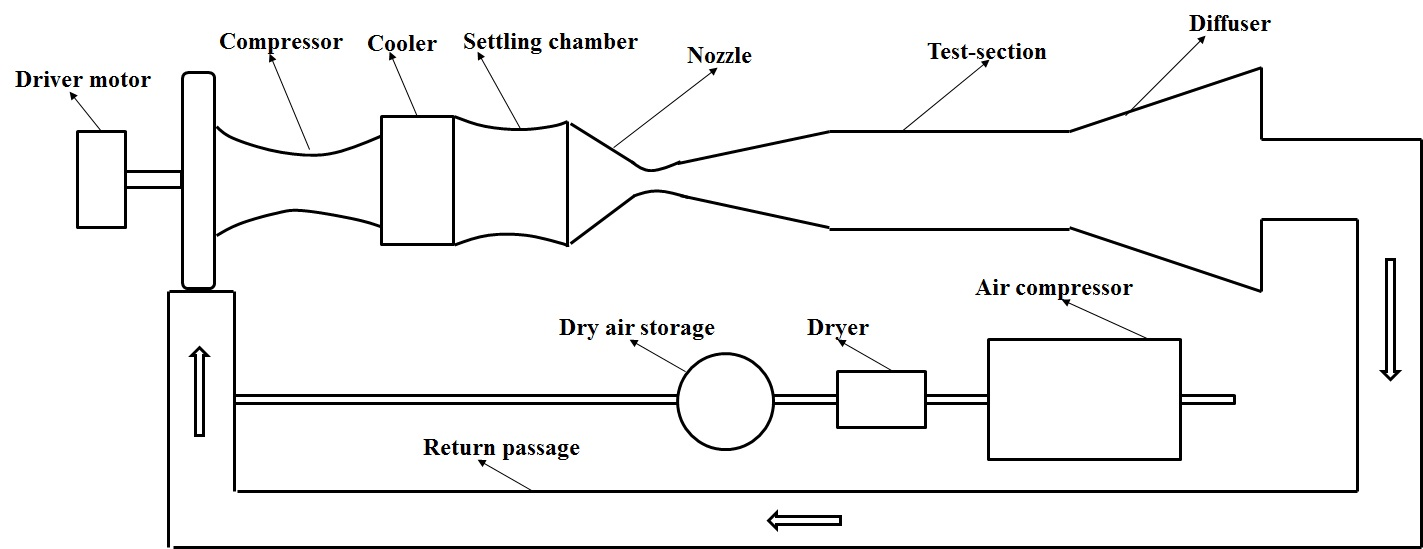 Driver motor
Compressor
Cooler
Settling chamber
Nozzle
Test-section
Diffuser
Air compressor
Dry air storage
Dryer
Return passage